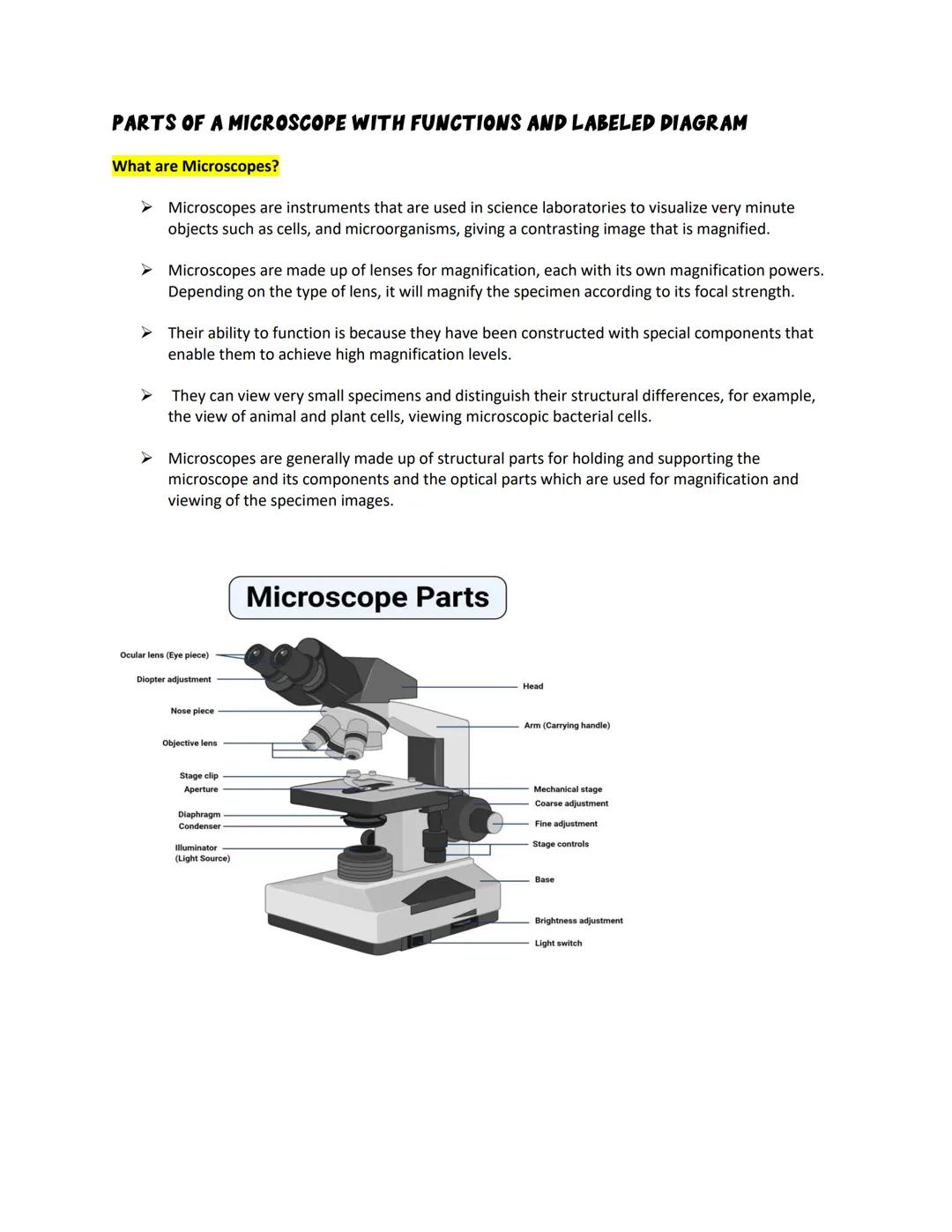 PARTS OF A MICROSCOPE WITH FUNCTIONS AND LABELED DIAGRAM

What are Microscopes?

➢ Microscopes are instruments that are used in science laboratories to visualize very minute objects such as cells, and microorganisms, giving a contrasting image that is magnified.

➢ Microscopes are made up of lenses for magnification, each with its own magnification powers. Depending on the type of lens, it will magnify the specimen according to its focal strength.

➢ Their ability to function is because they have been constructed with special components that enable them to achieve high magnification levels.

➢ They can view very small specimens and distinguish their structural differences, for example, the view of animal and plant cells, viewing microscopic bacterial cells.

➢ Microscopes are generally made up of structural parts for holding and supporting the microscope and its components and the optical parts which are used for magnification and viewing of the specimen images.

Microscope Parts

Ocular lens (Eye piece)
Diopter adjustment
Nose piece
Objective lens
Stage clip
Aperture
Diaphragm
Condenser
Illuminator (Light Source)
Head
Arm (Carrying handle)
Mechanical stage
Coarse adjustment
Fine adjustment
Stage controls
Base
Brightness adjustment
Light switch