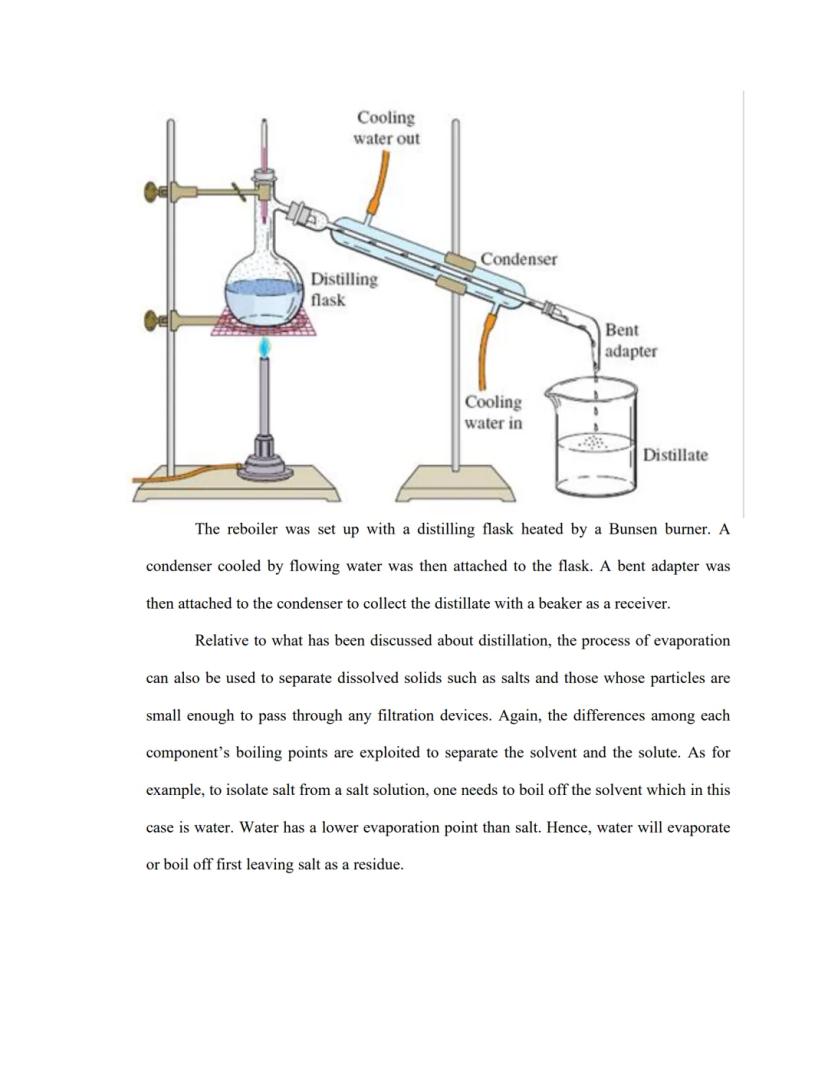 Cooling water out

Condenser

Distilling flask

Bent adapter

Cooling water in

Distillate

The reboiler was set up with a distilling flask heated by a Bunsen burner. A condenser cooled by flowing water was then attached to the flask. A bent adapter was then attached to the condenser to collect the distillate with a beaker as a receiver.

Relative to what has been discussed about distillation, the process of evaporation can also be used to separate dissolved solids such as salts and those whose particles are small enough to pass through any filtration devices. Again, the differences among each component's boiling points are exploited to separate the solvent and the solute. As for example, to isolate salt from a salt solution, one needs to boil off the solvent which in this case is water. Water has a lower evaporation point than salt. Hence, water will evaporate or boil off first leaving salt as a residue.