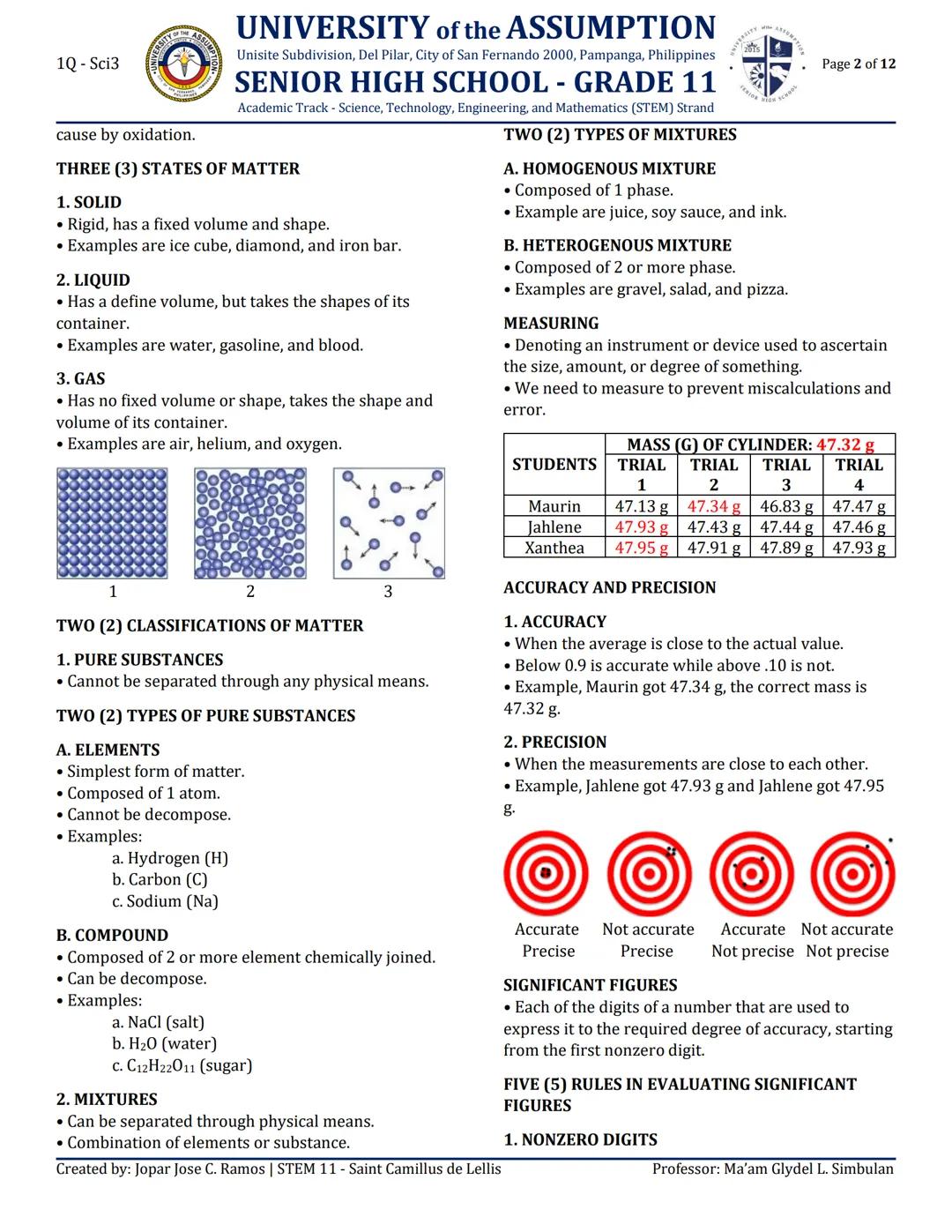 1Q - Sci3

UNIVERSITY of the ASSUMPTION
Unisite Subdivision, Del Pilar, City of San Fernando 2000, Pampanga, Philippines
SENIOR HIGH SCHOOL - GRADE 11
Academic Track - Science, Technology, Engineering, and Mathematics (STEM) Strand

Page 2 of 12

cause by oxidation.

THREE (3) STATES OF MATTER

1. SOLID
• Rigid, has a fixed volume and shape.
• Examples are ice cube, diamond, and iron bar.

2. LIQUID
• Has a define volume, but takes the shapes of its container.
• Examples are water, gasoline, and blood.

3. GAS
• Has no fixed volume or shape, takes the shape and volume of its container.
• Examples are air, helium, and oxygen.

1 2 3

TWO (2) CLASSIFICATIONS OF MATTER

1. PURE SUBSTANCES
• Cannot be separated through any physical means.

TWO (2) TYPES OF PURE SUBSTANCES

A. ELEMENTS
• Simplest form of matter.
• Composed of 1 atom.
• Cannot be decompose.
• Examples:
a. Hydrogen (H)
b. Carbon (C)
c. Sodium (Na)

B. COMPOUND
• Composed of 2 or more element chemically joined.
• Can be decompose.
• Examples:
a. NaCl (salt)
b. $H_2O$ (water)
c. $C_{12}H_{22}O_{11}$ (sugar)

2. MIXTURES
• Can be separated through physical means.
• Combination of elements or substance.

TWO (2) TYPES OF MIXTURES

A. HOMOGENOUS MIXTURE
• Composed of 1 phase.
• Example are juice, soy sauce, and ink.

B. HETEROGENOUS MIXTURE
• Composed of 2 or more phase.
• Examples are gravel, salad, and pizza.

MEASURING
• Denoting an instrument or device used to ascertain the size, amount, or degree of something.
• We need to measure to prevent miscalculations and error.

| STUDENTS | MASS (G) OF CYLINDER: 47.32 g | | | |
|---|---|---|---|---|
| | TRIAL 1 | TRIAL 2 | TRIAL 3 | TRIAL 4 |
| Maurin | 47.13 g | 47.34 g | 46.83 g | 47.47 g |
| Jahlene | 47.93 g | 47.43 g | 47.44 g | 47.46 g |
| Xanthea | 47.95 g | 47.91 g | 47.89 g | 47.93 g |

ACCURACY AND PRECISION

1. ACCURACY
• When the average is close to the actual value.
• Below 0.9 is accurate while above .10 is not.
• Example, Maurin got 47.34 g, the correct mass is 47.32 g.

2. PRECISION
• When the measurements are close to each other.
• Example, Jahlene got 47.93 g and Jahlene got 47.95 g.

Accurate Precise
Not accurate Precise
Accurate Not precise
Not accurate Not precise

SIGNIFICANT FIGURES
• Each of the digits of a number that are used to express it to the required degree of accuracy, starting from the first nonzero digit.

FIVE (5) RULES IN EVALUATING SIGNIFICANT FIGURES

1. NONZERO DIGITS

Created by: Jopar Jose C. Ramos | STEM 11 - Saint Camillus de Lellis
Professor: Ma'am Glydel L. Simbulan