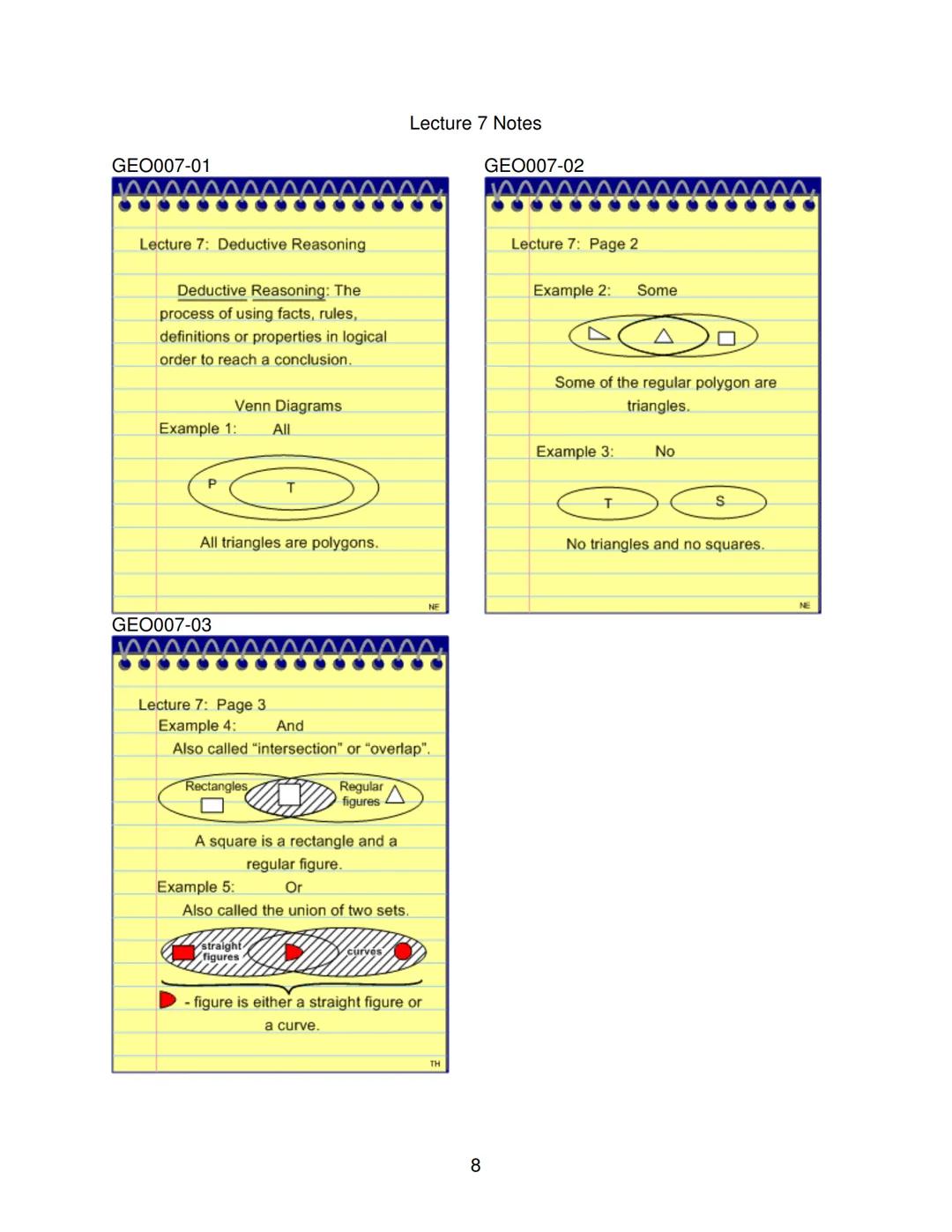 Lecture 7 Notes

GEO007-01

Lecture 7: Deductive Reasoning

Deductive Reasoning: The process of using facts, rules, definitions or properties in logical order to reach a conclusion.

Venn Diagrams

Example 1: All

P

T

All triangles are polygons.

NE

GEO007-02

Lecture 7: Page 2

Example 2: Some

Some of the regular polygon are triangles.

Example 3: No

T

S

No triangles and no squares.

NE

GEO007-03

Lecture 7: Page 3

Example 4: And

Also called “intersection” or “overlap”.

Rectangles

Regular figures

A square is a rectangle and a regular figure.

Example 5: Or

Also called the union of two sets.

straight figures

curves

- figure is either a straight figure or a curve.

TH

8