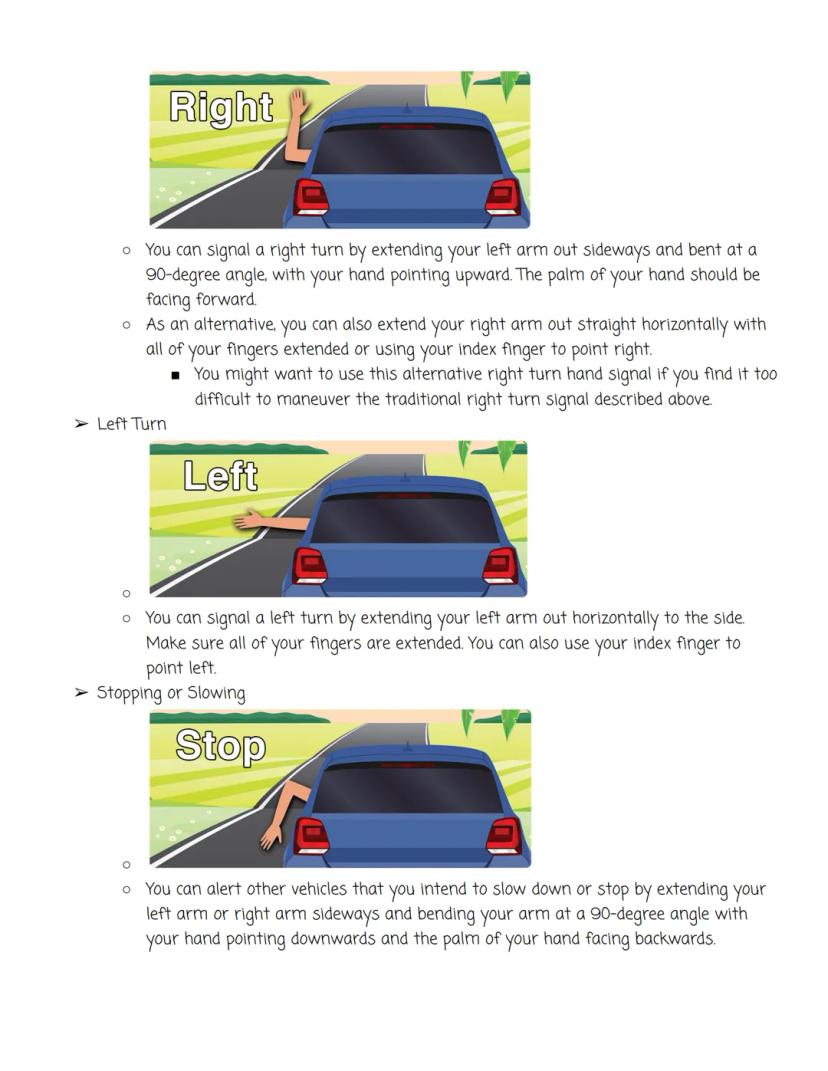 Right

○ You can signal a right turn by extending your left arm out sideways and bent at a 90-degree angle, with your hand pointing upward. The palm of your hand should be facing forward.
○ As an alternative, you can also extend your right arm out straight horizontally with all of your fingers extended or using your index finger to point right.
■ You might want to use this alternative right turn hand signal if you find it too difficult to maneuver the traditional right turn signal described above.

➢ Left Turn

Left

○
○ You can signal a left turn by extending your left arm out horizontally to the side. Make sure all of your fingers are extended. You can also use your index finger to point left.

➢ Stopping or Slowing

Stop

○
○ You can alert other vehicles that you intend to slow down or stop by extending your left arm or right arm sideways and bending your arm at a 90-degree angle with your hand pointing downwards and the palm of your hand facing backwards.