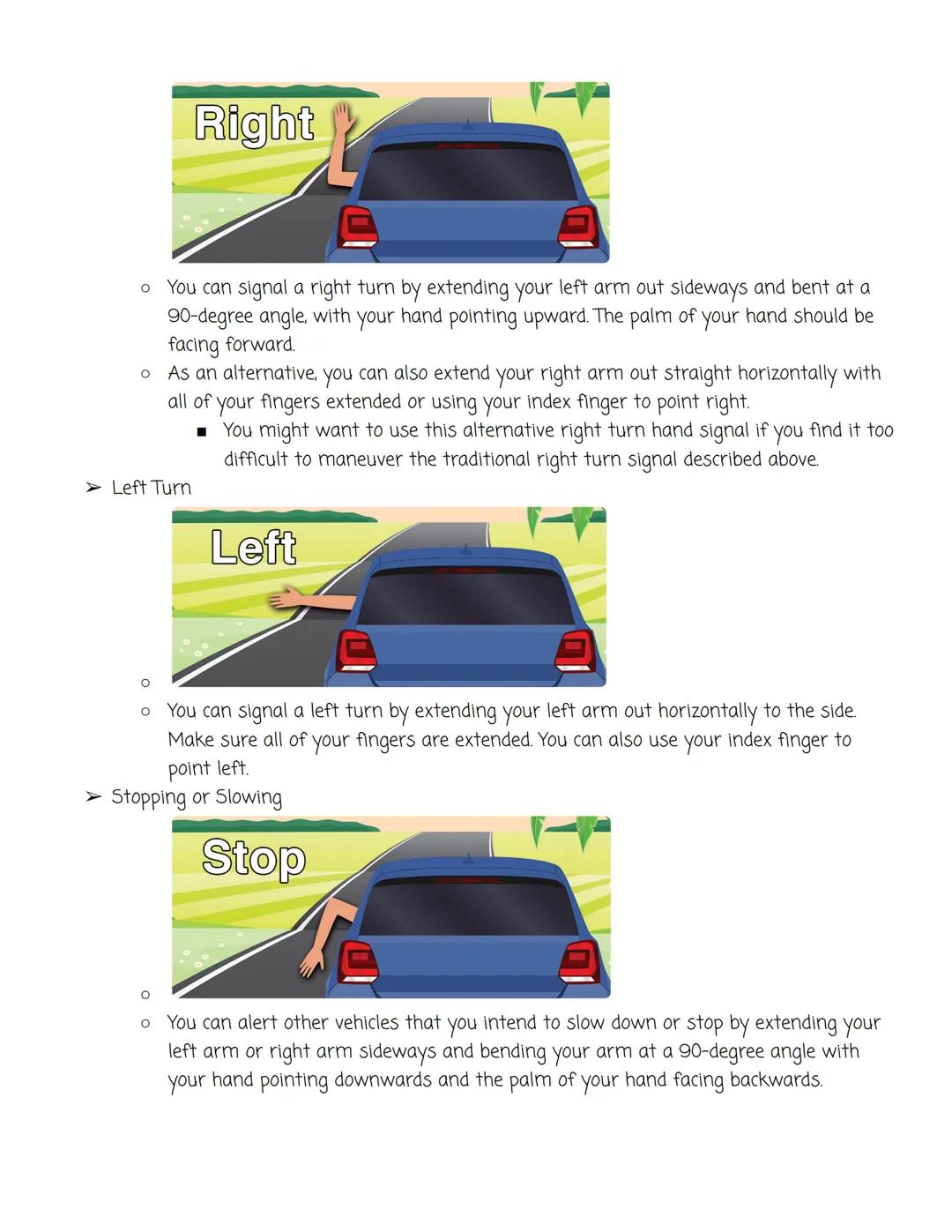 Right

○ You can signal a right turn by extending your left arm out sideways and bent at a 90-degree angle, with your hand pointing upward. The palm of your hand should be facing forward.
○ As an alternative, you can also extend your right arm out straight horizontally with all of your fingers extended or using your index finger to point right.
■ You might want to use this alternative right turn hand signal if you find it too difficult to maneuver the traditional right turn signal described above.

➢ Left Turn

Left

○
○ You can signal a left turn by extending your left arm out horizontally to the side. Make sure all of your fingers are extended. You can also use your index finger to point left.

➢ Stopping or Slowing

Stop

○
○ You can alert other vehicles that you intend to slow down or stop by extending your left arm or right arm sideways and bending your arm at a 90-degree angle with your hand pointing downwards and the palm of your hand facing backwards.