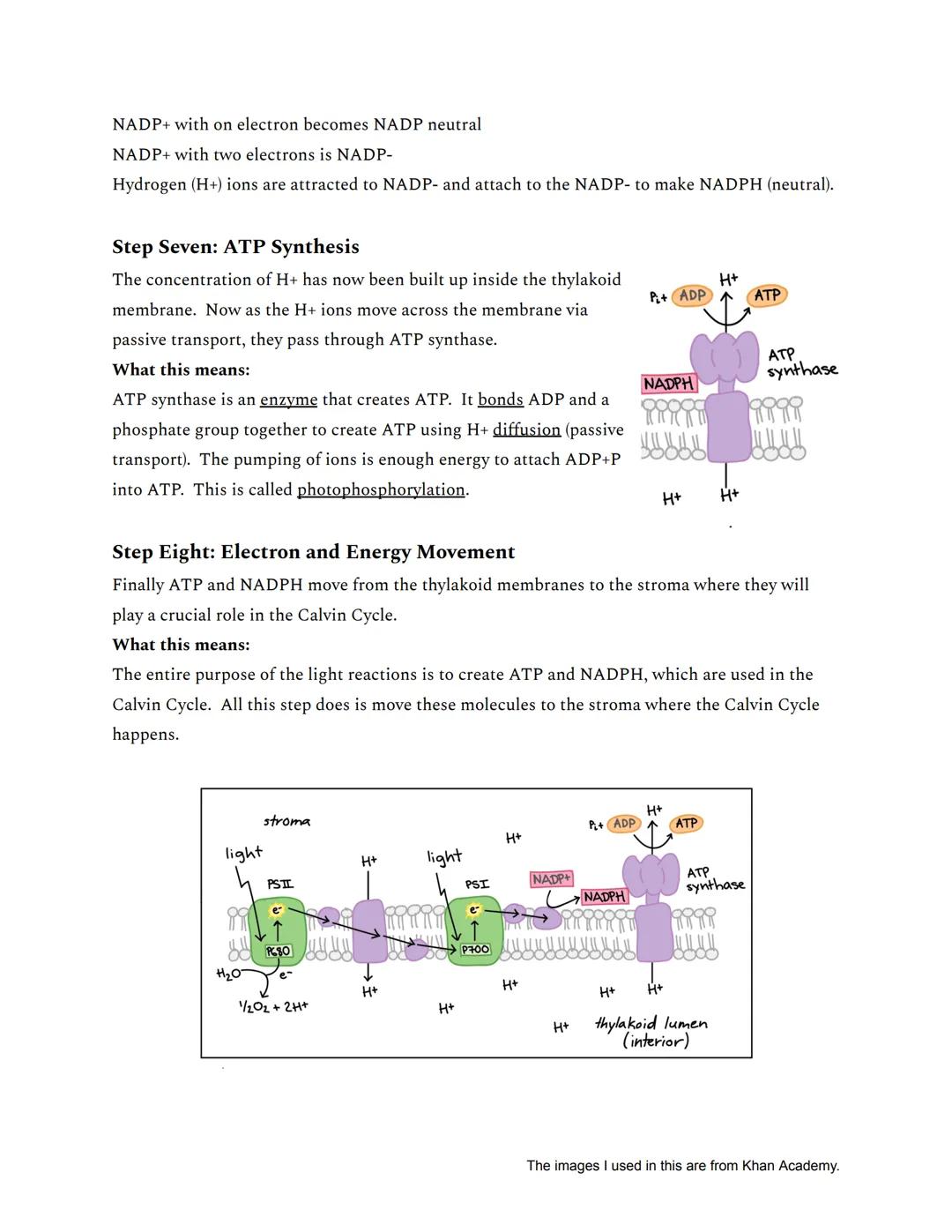 NADP+ with on electron becomes NADP neutral
NADP+ with two electrons is NADP-
Hydrogen (H+) ions are attracted to NADP- and attach to the NADP- to make NADPH (neutral).

Step Seven: ATP Synthesis

The concentration of H+ has now been built up inside the thylakoid membrane. Now as the H+ ions move across the membrane via passive transport, they pass through ATP synthase.
What this means:
ATP synthase is an enzyme that creates ATP. It bonds ADP and a phosphate group together to create ATP using H+ diffusion (passive transport). The pumping of ions is enough energy to attach ADP+P into ATP. This is called photophosphorylation.

$P_i$+ ADP H+ ATP
ATP synthase
NADPH
H+ H+

Step Eight: Electron and Energy Movement

Finally ATP and NADPH move from the thylakoid membranes to the stroma where they will play a crucial role in the Calvin Cycle.
What this means:
The entire purpose of the light reactions is to create ATP and NADPH, which are used in the Calvin Cycle. All this step does is move these molecules to the stroma where the Calvin Cycle happens.

stroma
light
PSII
e-
P680
$H_2O$
e-
$\frac{1}{2}O_2 + 2H^+$
H+
H+
light
PSI
e-
P700
H+
H+
H+
NADP+
NADPH
$P_i$+ ADP H+ ATP
ATP synthase
H+ H+
H+
thylakoid lumen (interior)

The images I used in this are from Khan Academy.